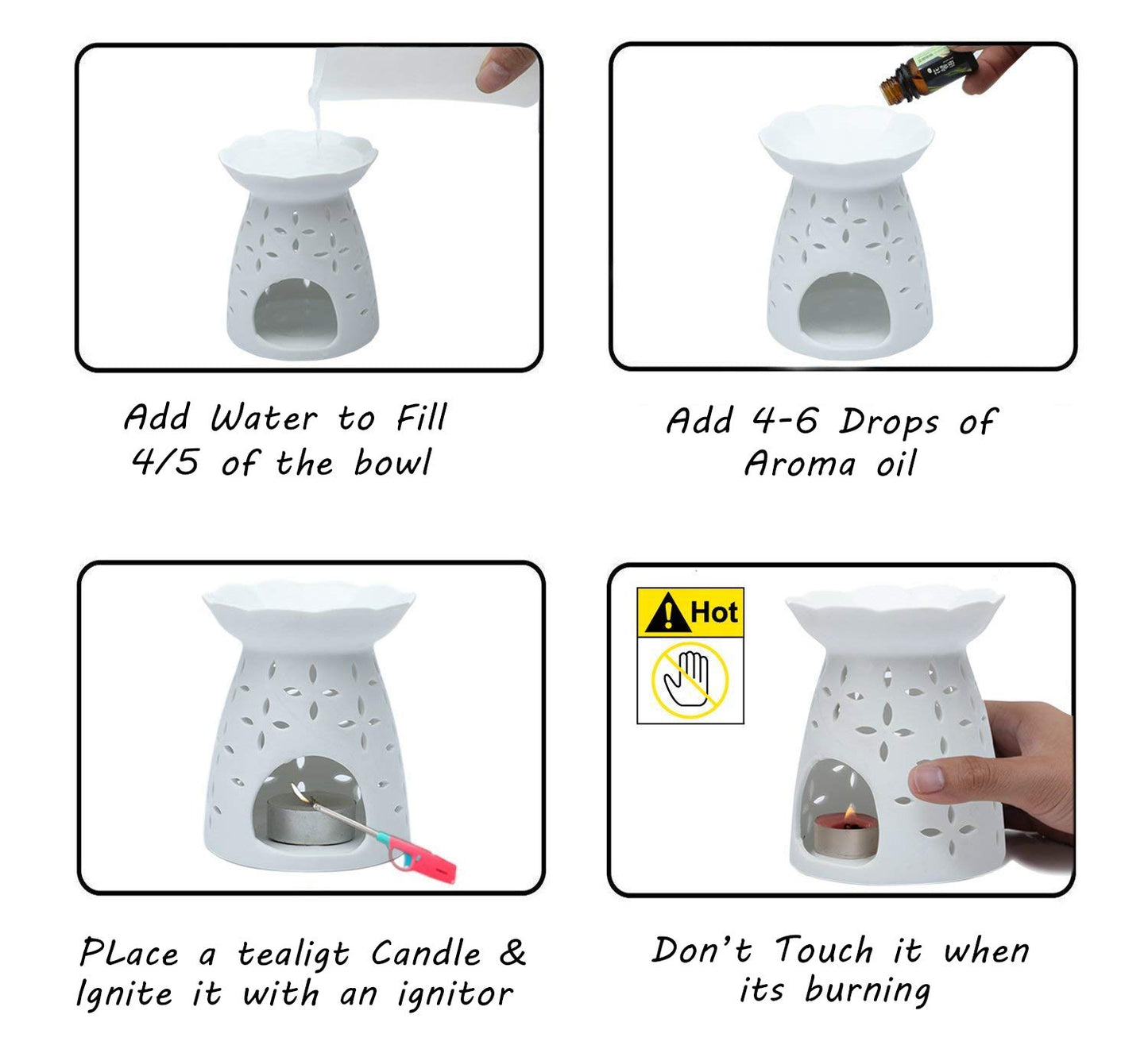 Add Water to Fill 4/5 of the bowl

Add 4-6 Drops of Aroma oil

PLace a tealigt Candle & Ignite it with an ignitor

Hot

Don't Touch it when its burning